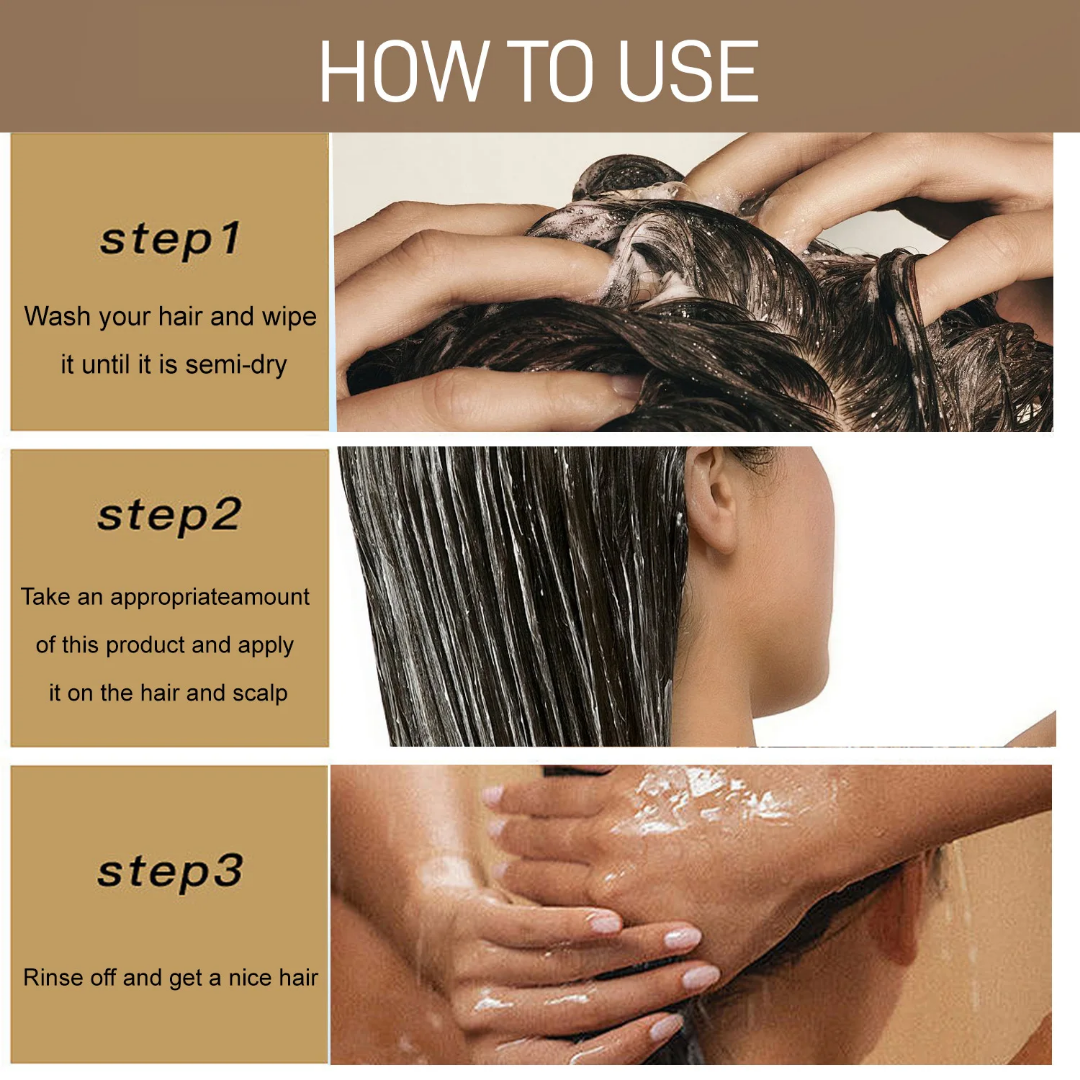 HOW TO USE

step1

Wash your hair and wipe it until it is semi-dry

step2

Take an appropriateamount of this product and apply it on the hair and scalp

step3

Rinse off and get a nice hair