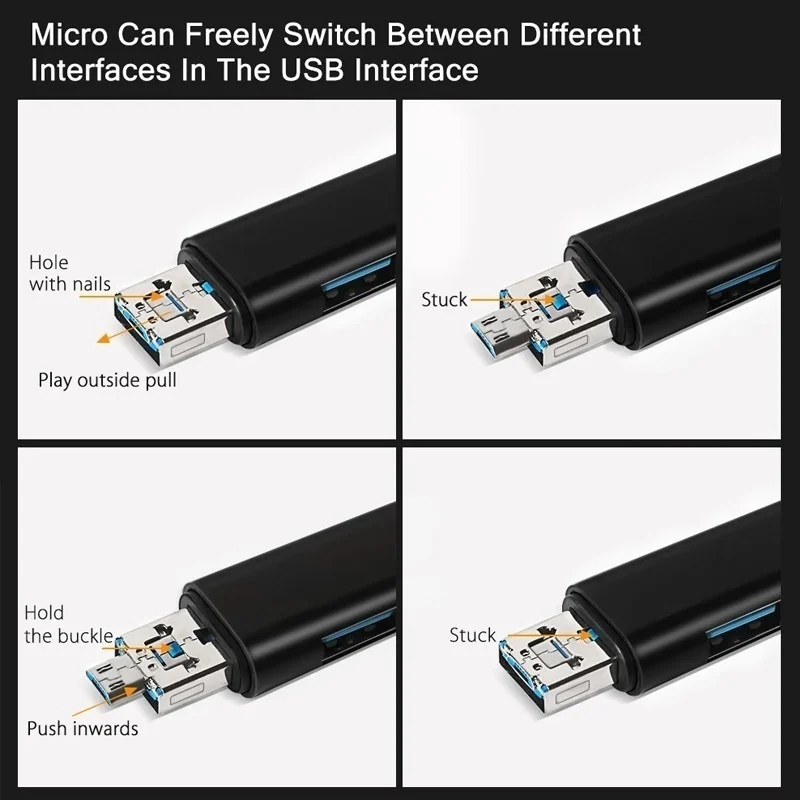 Micro Can Freely Switch Between Different Interfaces In The USB Interface

Hole with nails

Play outside pull

Stuck

Hold the buckle

Push inwards

Stuck